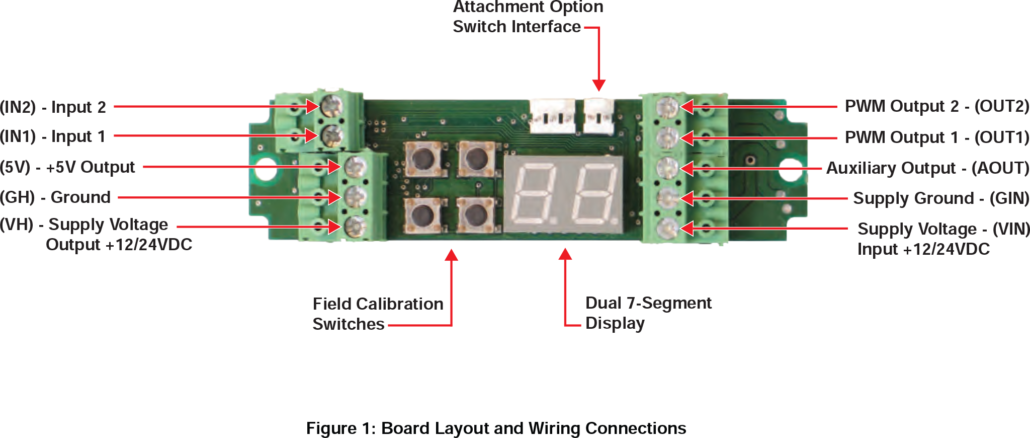 Attachment Option
Switch Interface

(IN2) - Input 2
(IN1) - Input 1
(5V) - +5V Output
(GH) - Ground
(VH) - Supply Voltage
Output +12/24VDC

PWM Output 2 - (OUT2)
PWM Output 1 - (OUT1)
Auxiliary Output - (AOUT)
Supply Ground - (GIN)
Supply Voltage - (VIN)
Input +12/24VDC

Field Calibration
Switches

Dual 7-Segment
Display

Figure 1: Board Layout and Wiring Connections